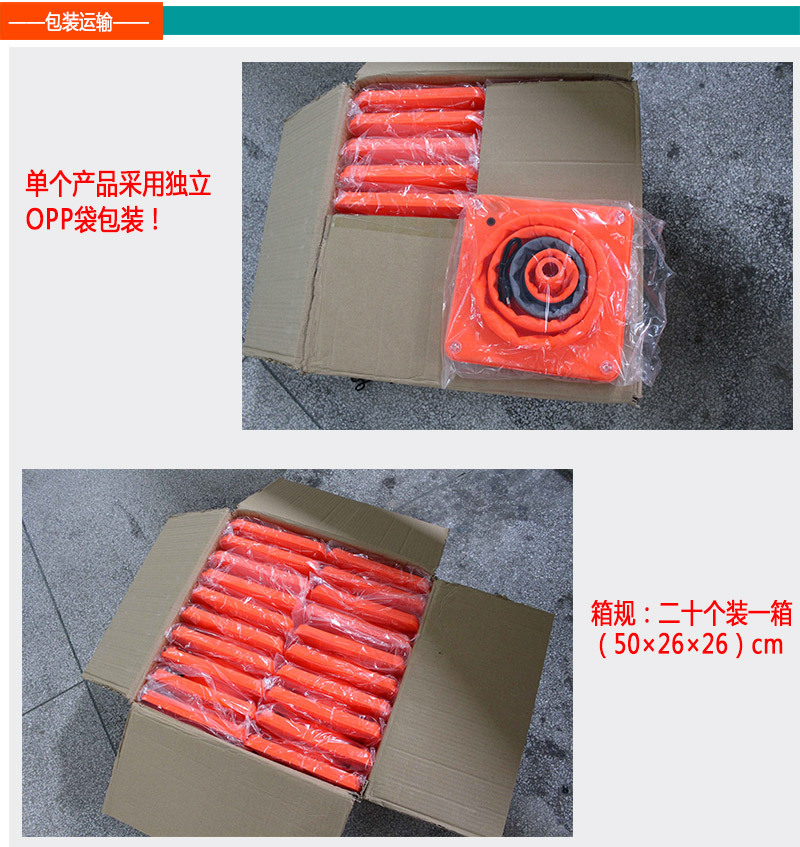 ——包装运输——

单个产品采用独立OPP袋包装！

箱规：二十个装一箱（50×26×26）cm